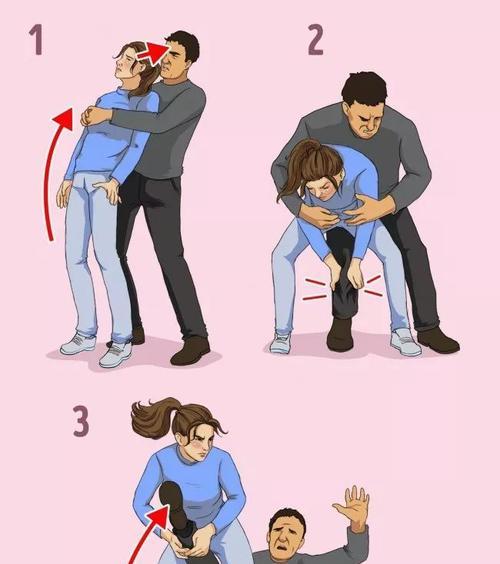 1

2

3